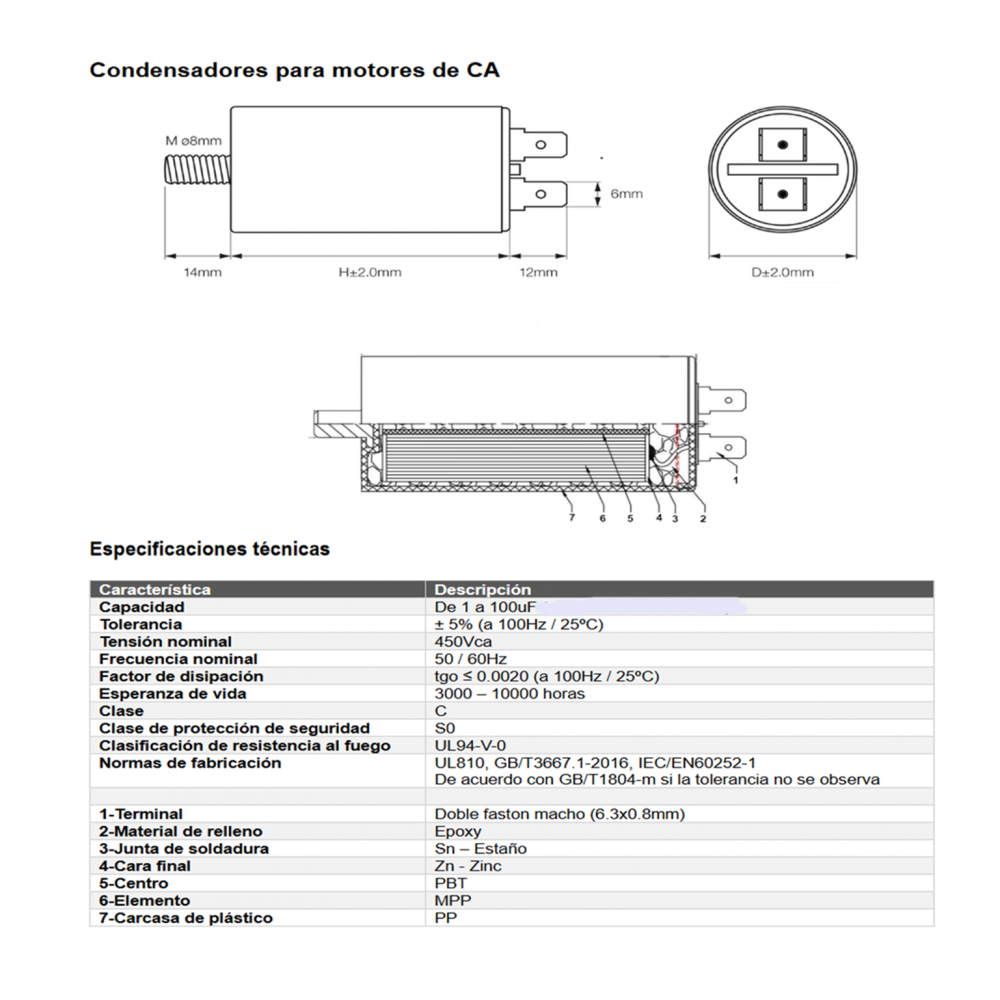 Condensadores para motores de CA

M ø8mm

6mm

14mm

H±2.0mm

12mm

D±2.0mm

1

7 6 5 4 3 2

Especificaciones técnicas

| Característica | Descripción |
|---|---|
| Capacidad | De 1 a 100uF |
| Tolerancia | ± 5% (a 100Hz / 25ºC) |
| Tensión nominal | 450Vca |
| Frecuencia nominal | 50 / 60Hz |
| Factor de disipación | tgo ≤ 0.0020 (a 100Hz / 25ºC) |
| Esperanza de vida | 3000 – 10000 horas |
| Clase | C |
| Clase de protección de seguridad | S0 |
| Clasificación de resistencia al fuego | UL94-V-0 |
| Normas de fabricación | UL810, GB/T3667.1-2016, IEC/EN60252-1 De acuerdo con GB/T1804-m si la tolerancia no se observa |
| | |
| 1-Terminal | Doble faston macho (6.3x0.8mm) |
| 2-Material de relleno | Epoxy |
| 3-Junta de soldadura | Sn – Estaño |
| 4-Cara final | Zn - Zinc |
| 5-Centro | PBT |
| 6-Elemento | MPP |
| 7-Carcasa de plástico | PP |