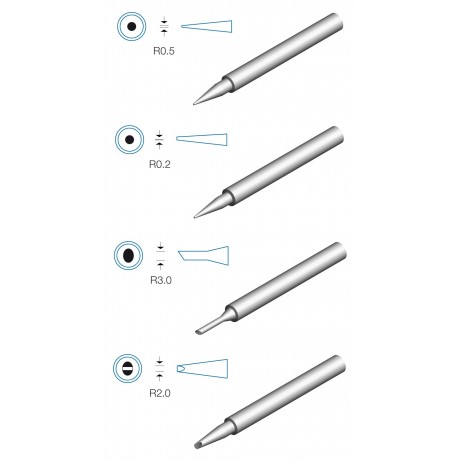 R0.5

R0.2

R3.0

R2.0