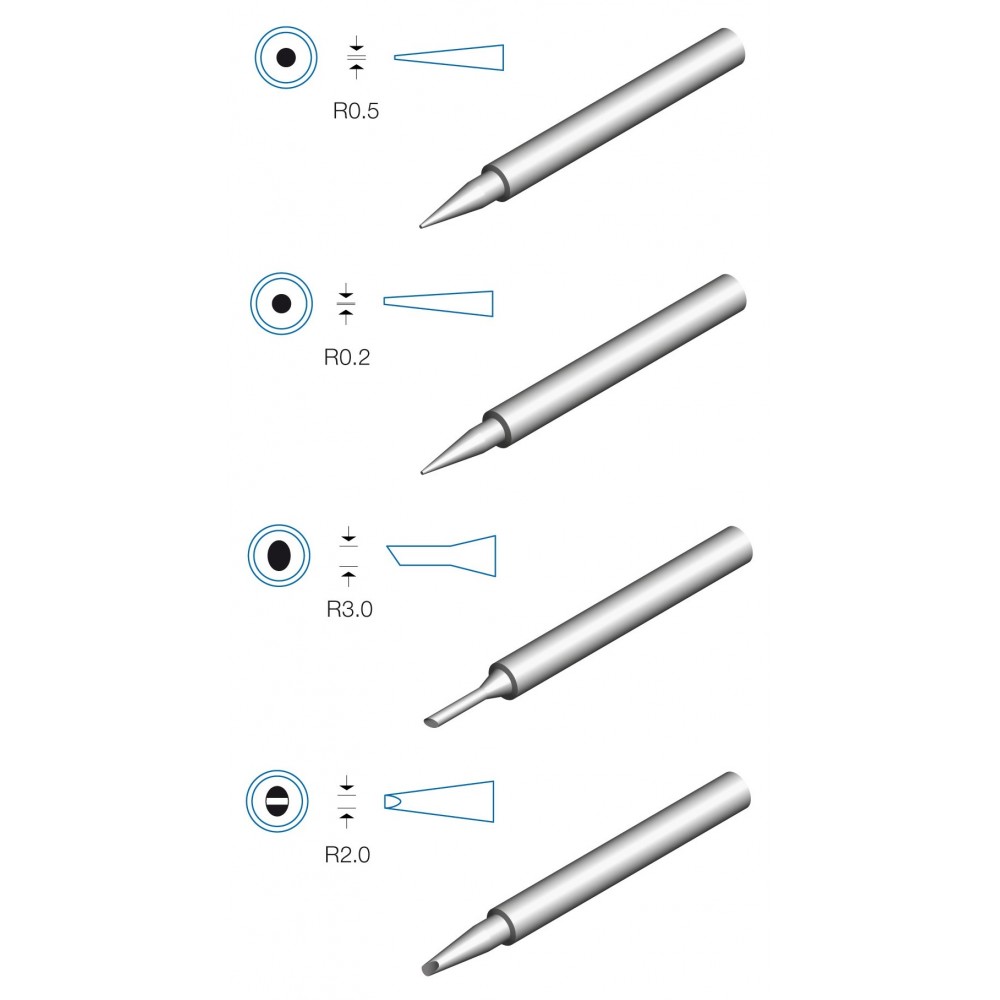 R0.5

R0.2

R3.0

R2.0