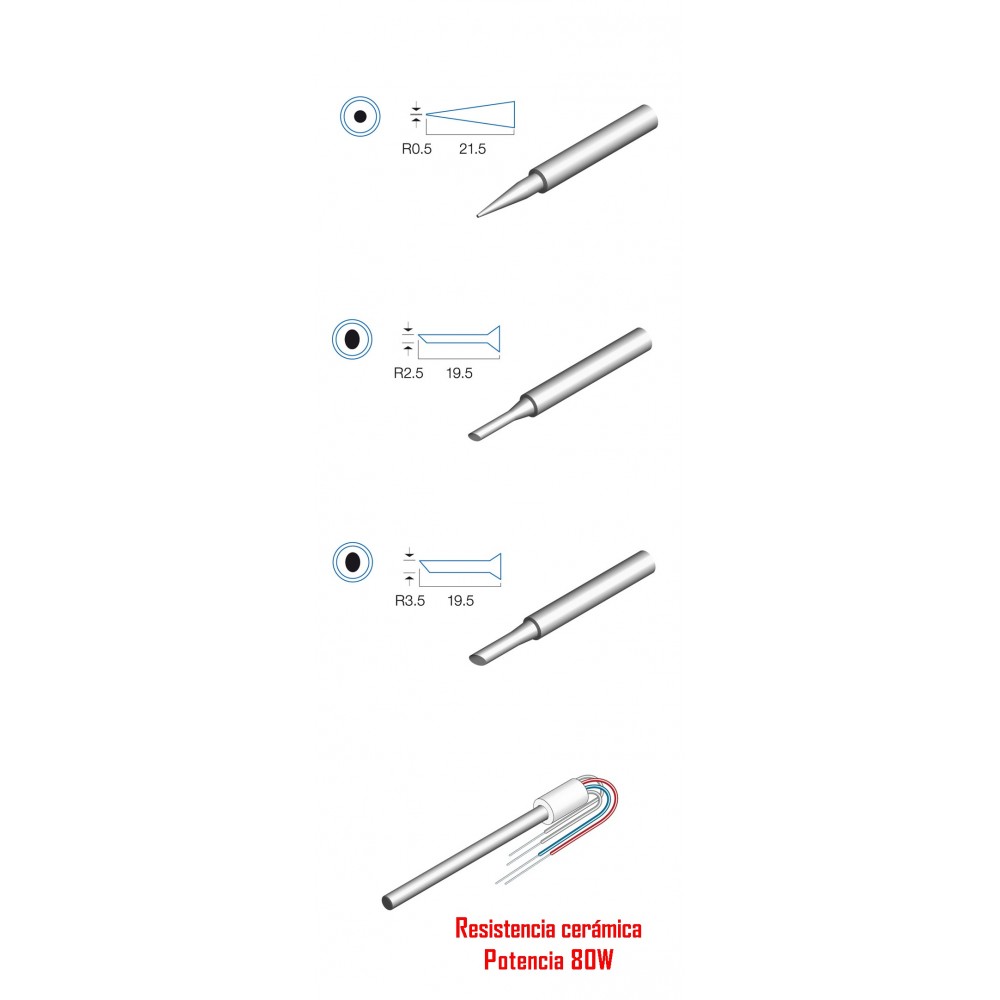 R0.5 21.5

R2.5 19.5

R3.5 19.5

Resistencia cerámica
Potencia 80W