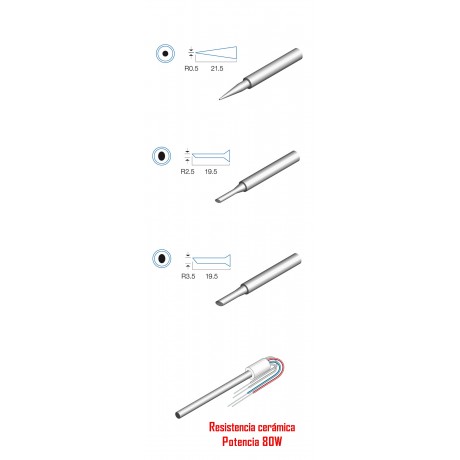 R0.5 21.5

R2.5 19.5

R3.5 19.5

Resistencia cerámica
Potencia 80W