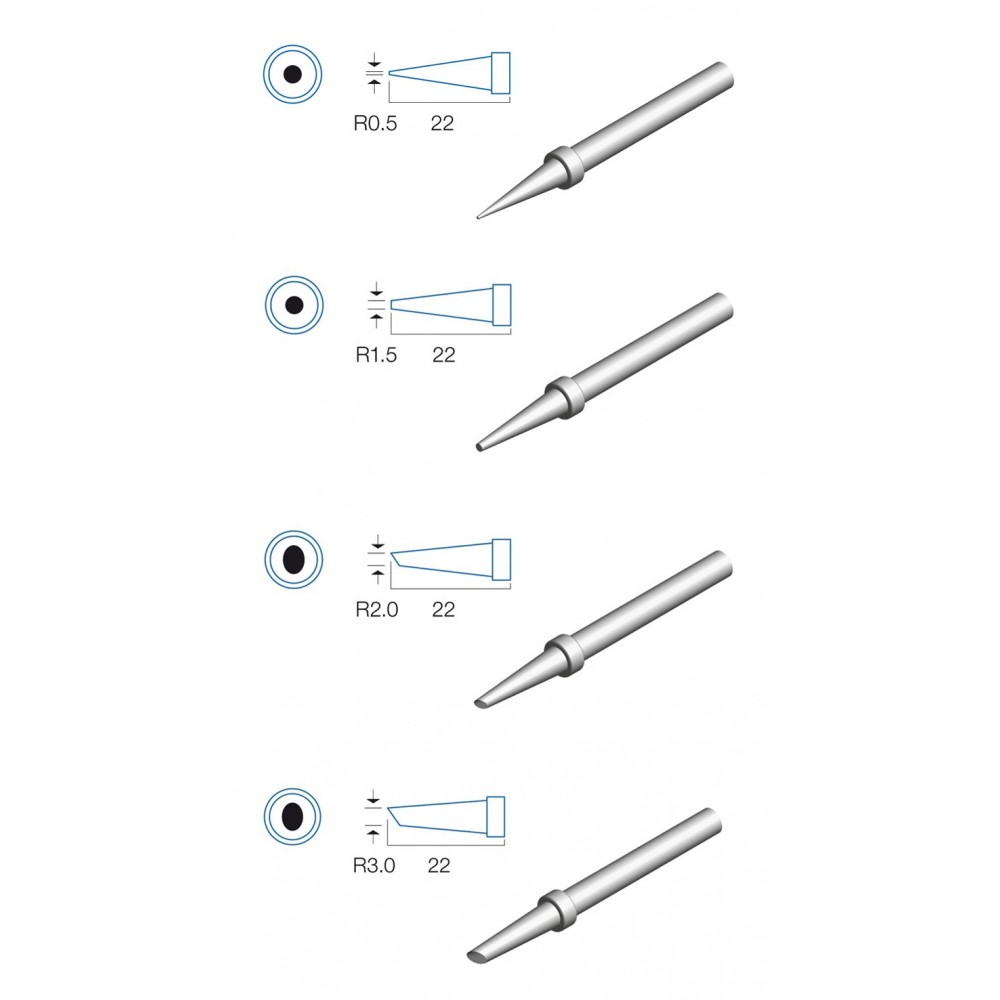 R0.5 22

R1.5 22

R2.0 22

R3.0 22