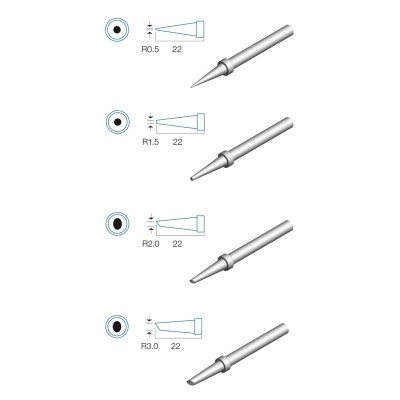 R0.5 22

R1.5 22

R2.0 22

R3.0 22