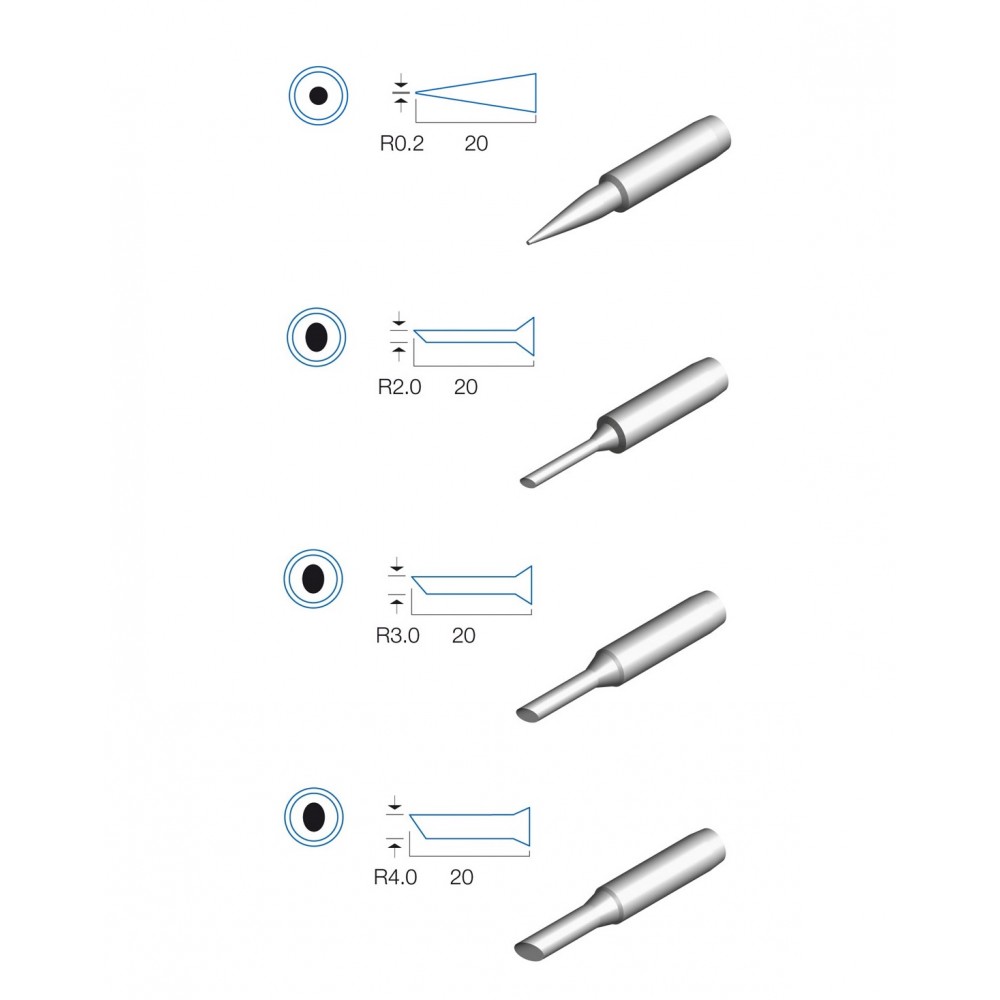 R0.2 20

R2.0 20

R3.0 20

R4.0 20