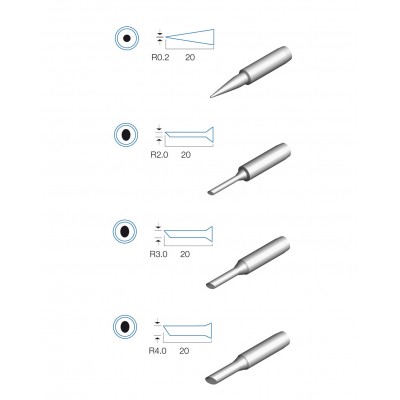 R0.2 20

R2.0 20

R3.0 20

R4.0 20