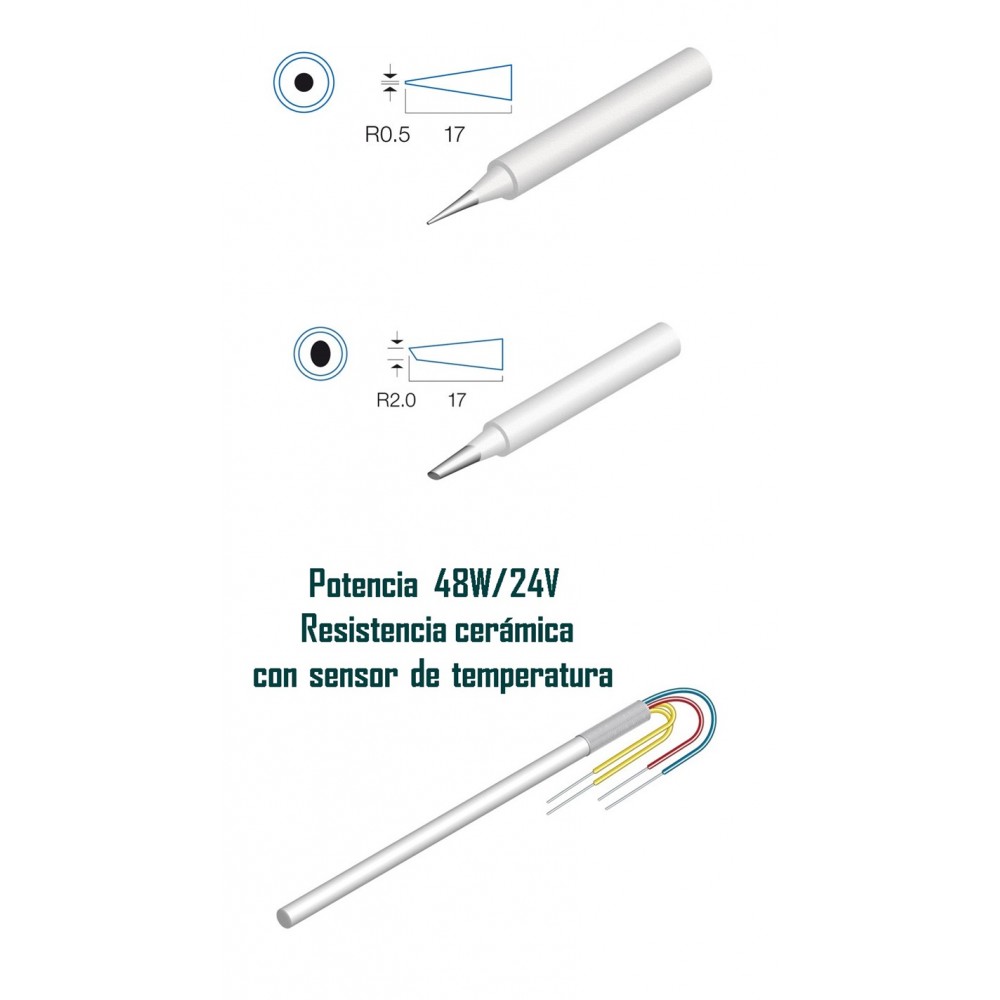 R0.5 17

R2.0 17

Potencia 48W/24V
Resistencia cerámica
con sensor de temperatura