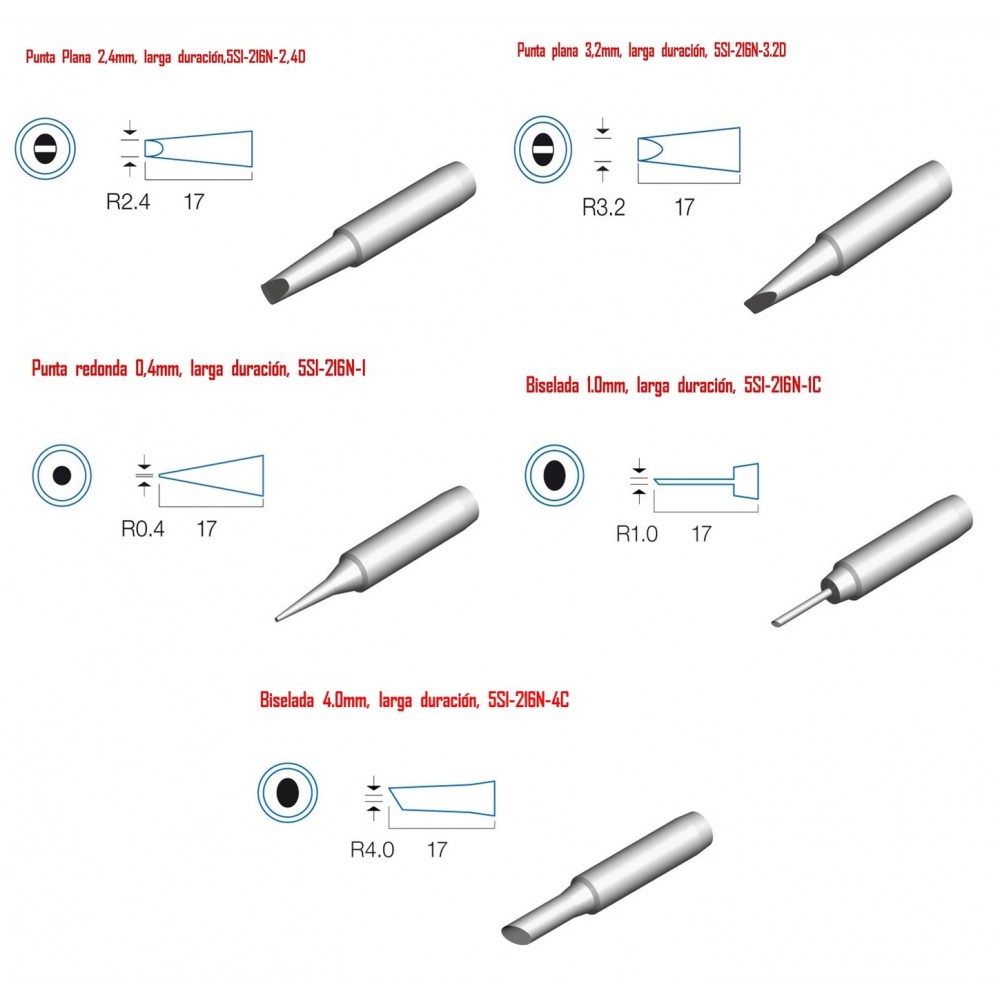 Punta Plana 2,4mm, larga duración,5SI-216N-2,4D

R2.4 17

Punta plana 3,2mm, larga duración, 5SI-216N-3.2D

R3.2 17

Punta redonda 0,4mm, larga duración, 5SI-216N-I

R0.4 17

Biselada 1.0mm, larga duración, 5SI-216N-1C

R1.0 17

Biselada 4.0mm, larga duración, 5SI-216N-4C

R4.0 17