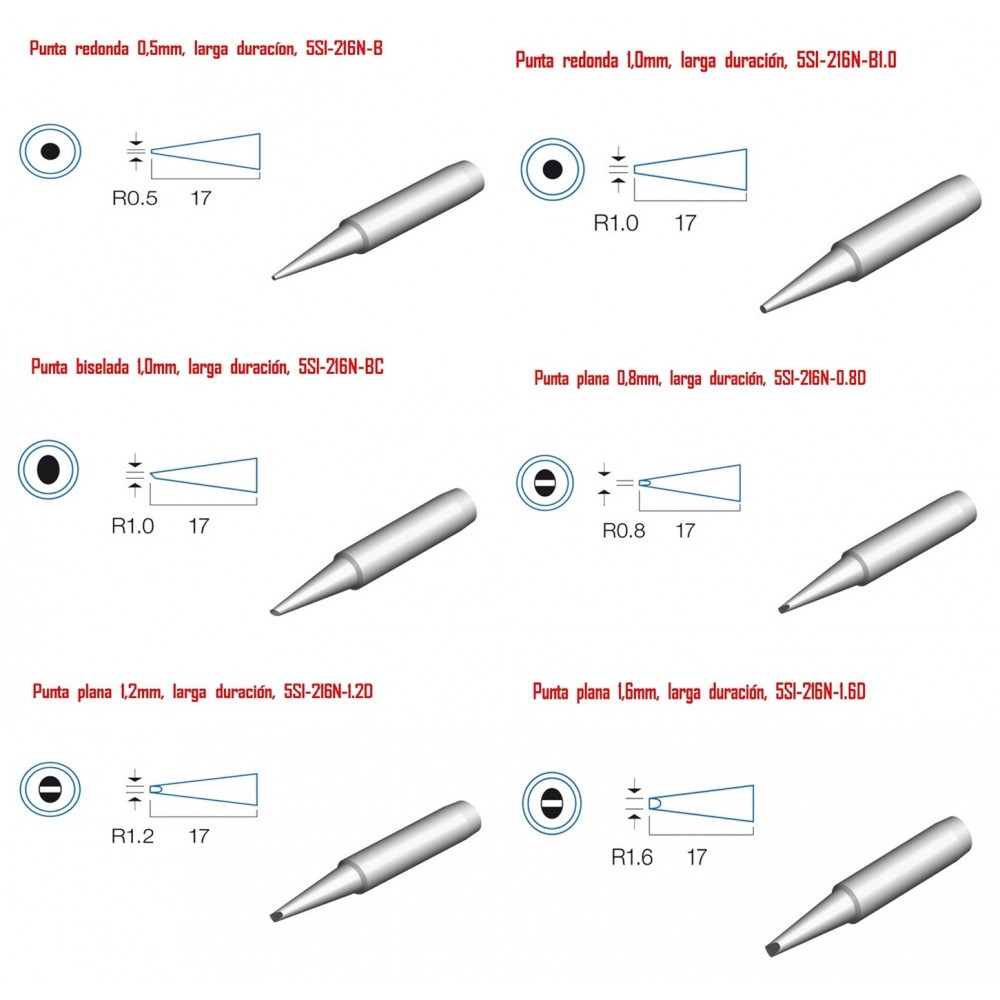 Punta redonda 0,5mm, larga duracíon, 5SI-216N-B

R0.5 17

Punta redonda 1,0mm, larga duración, 5SI-216N-B1.0

R1.0 17

Punta biselada 1,0mm, larga duración, 5SI-216N-BC

R1.0 17

Punta plana 0,8mm, larga duración, 5SI-216N-0.8D

R0.8 17

Punta plana 1,2mm, larga duración, 5SI-216N-1.2D

R1.2 17

Punta plana 1,6mm, larga duración, 5SI-216N-1.6D

R1.6 17