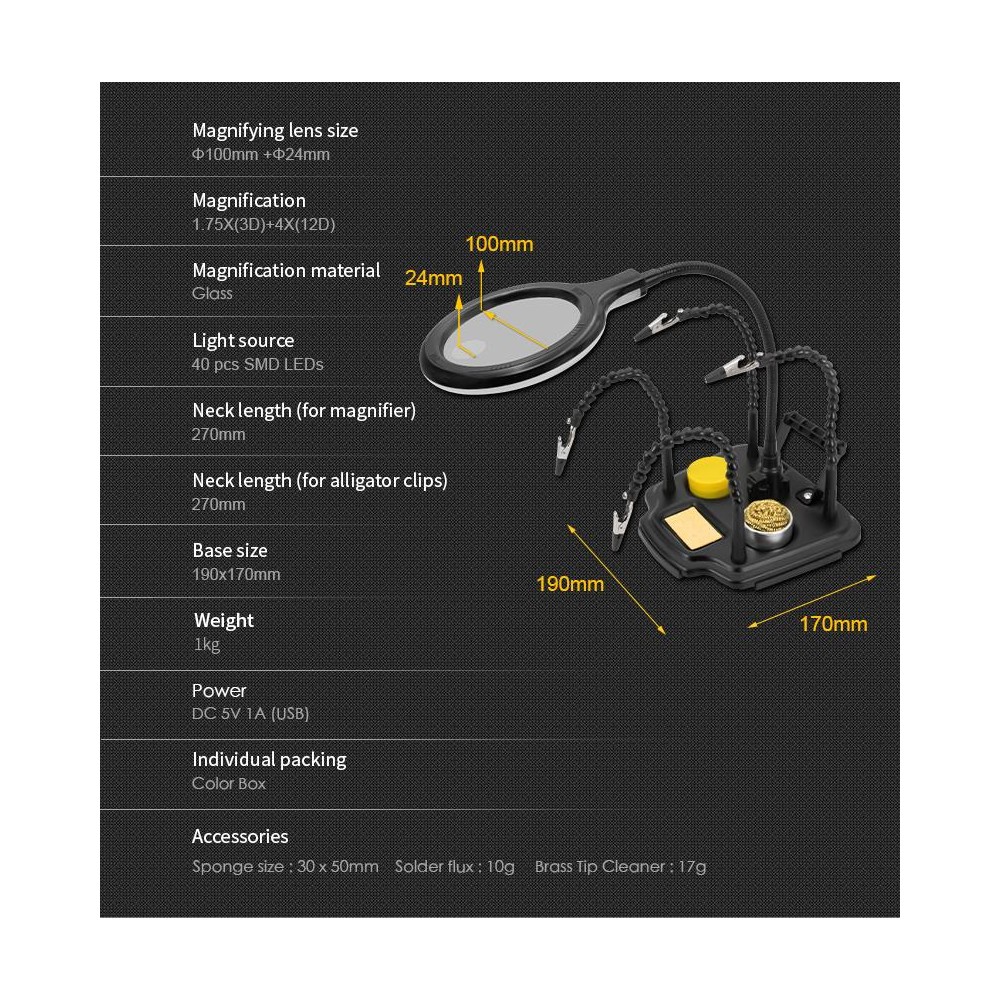 Magnifying lens size
Φ100mm +Φ24mm

Magnification
1.75X(3D)+4X(12D)

Magnification material
Glass

Light source
40 pcs SMD LEDs

Neck length (for magnifier)
270mm

Neck length (for alligator clips)
270mm

Base size
190x170mm

Weight
1kg

Power
DC 5V 1A (USB)

Individual packing
Color Box

Accessories
Sponge size : 30 x 50mm Solder flux : 10g Brass Tip Cleaner : 17g

100mm
24mm
190mm
170mm