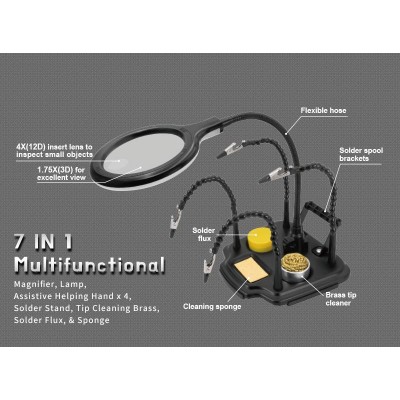 Flexible hose

4X(12D) insert lens to inspect small objects

1.75X(3D) for excellent view

Solder spool brackets

Solder flux

7 IN 1
Multifunctional

Magnifier, Lamp,
Assistive Helping Hand x 4,
Solder Stand, Tip Cleaning Brass,
Solder Flux, & Sponge

Cleaning sponge

Brass tip cleaner