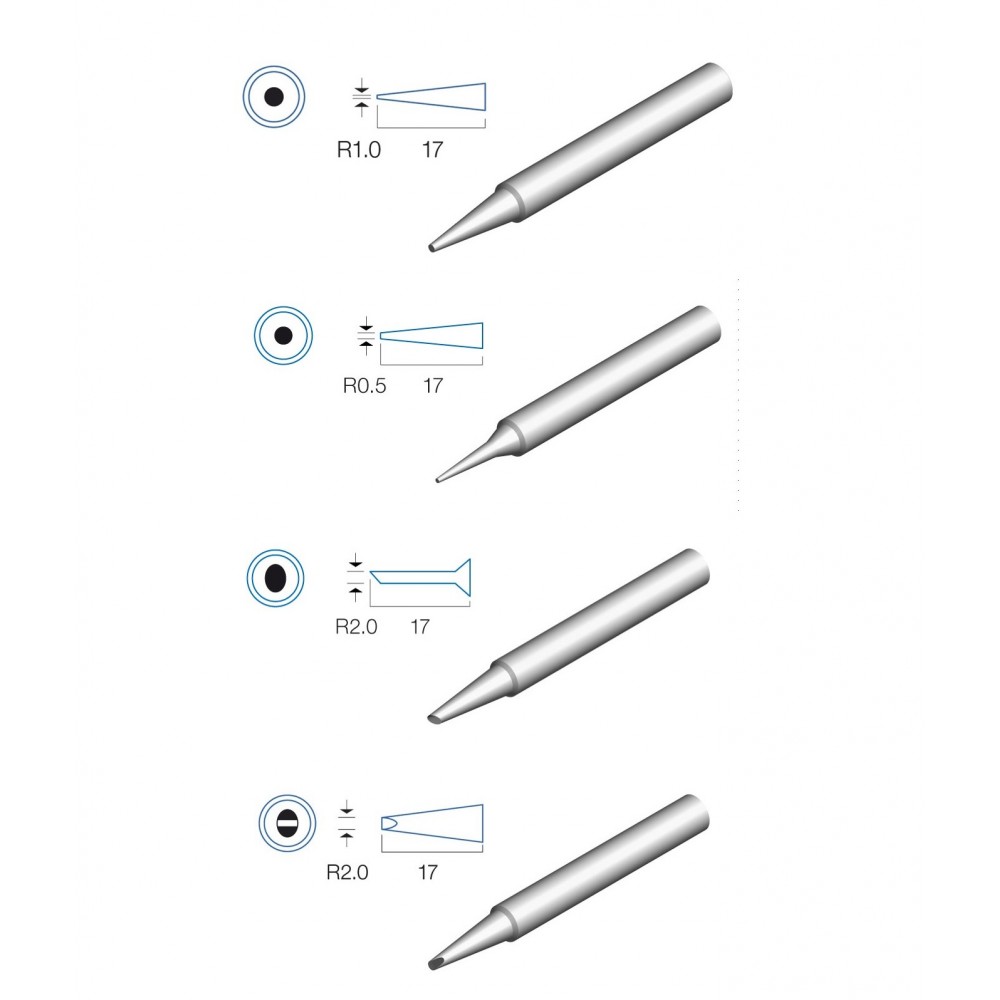 R1.0 17

R0.5 17

R2.0 17

R2.0 17