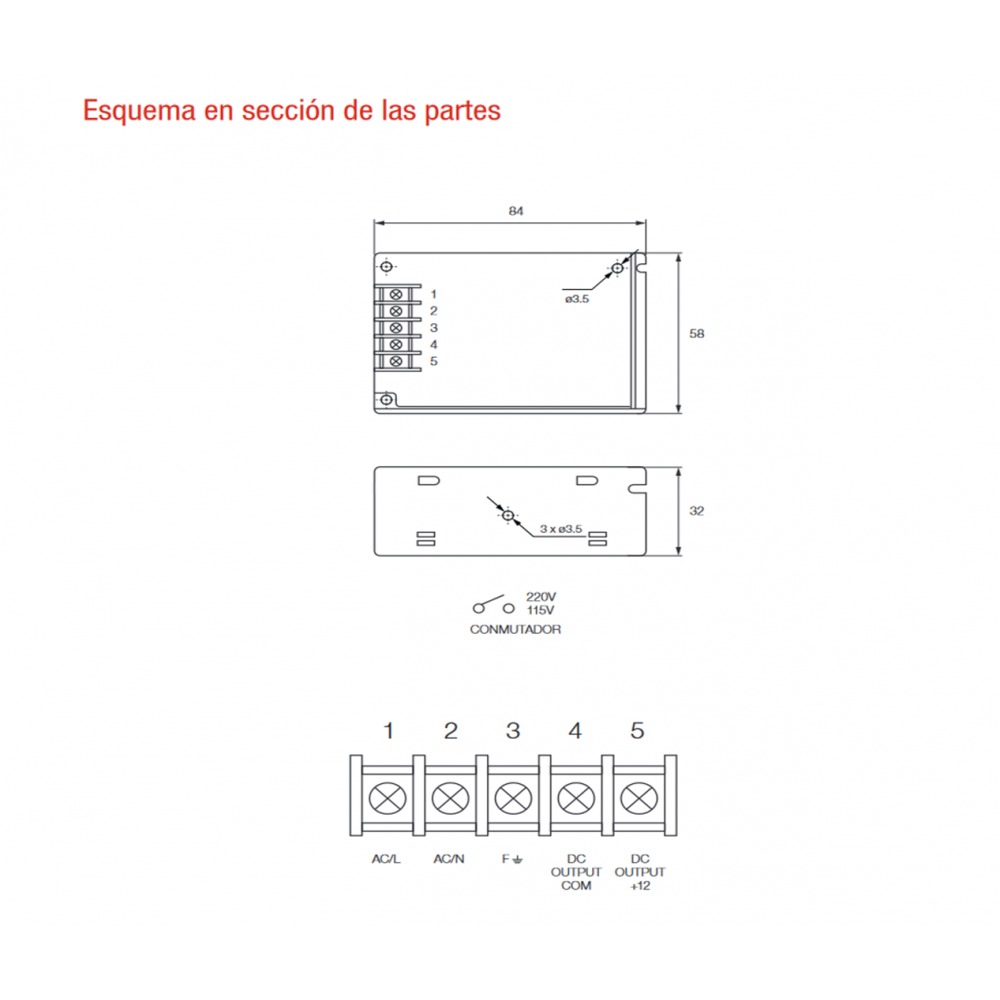 Esquema en sección de las partes

84

1
2
3
4
5

ø3.5

58

3 x ø3.5

32

220V
115V
CONMUTADOR

1 2 3 4 5

AC/L

AC/N

F ⏚

DC OUTPUT COM

DC OUTPUT +12