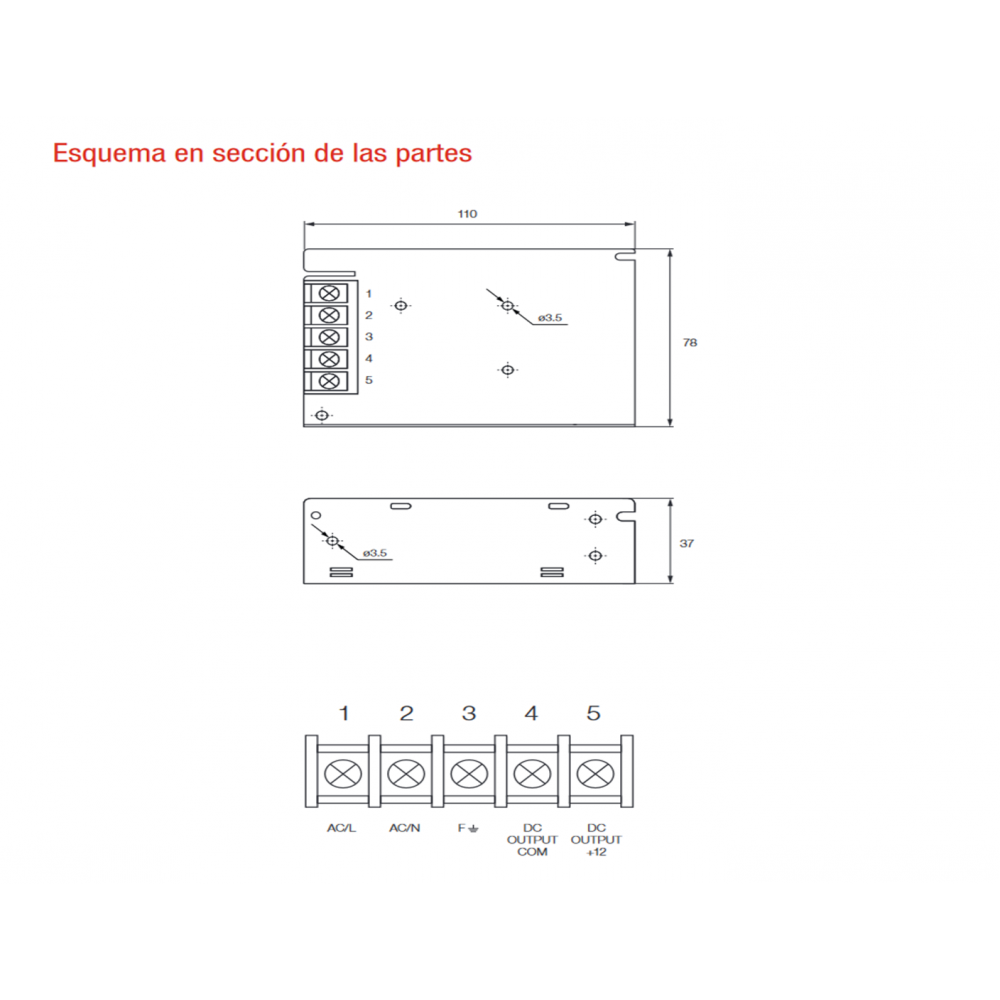 Esquema en sección de las partes

110

1
2
3
4
5

ø3.5

78

ø3.5

37

1 2 3 4 5

AC/L AC/N F ⏚ DC OUTPUT COM DC OUTPUT +12