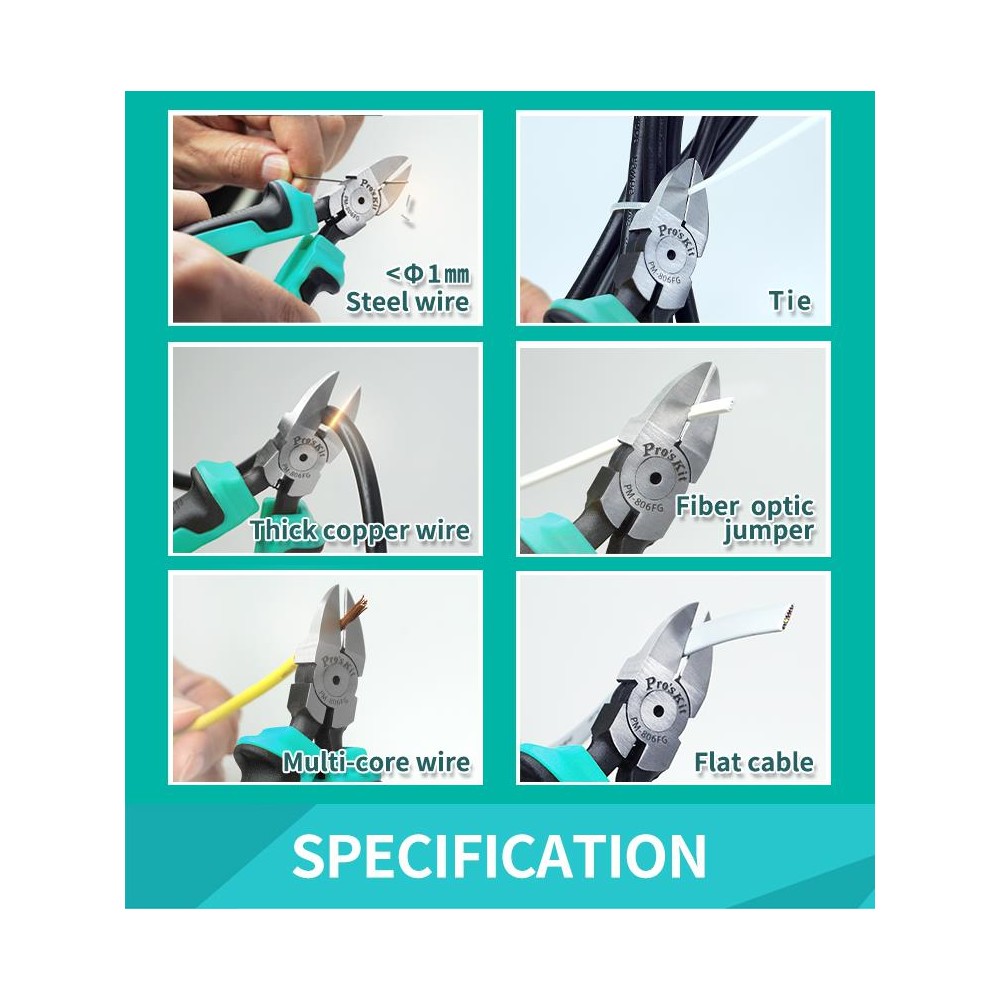 Pro'sKit
PM-806FG
<Φ1㎜
Steel wire

Pro'sKit
PM-806FG
Tie

Pro'sKit
PM-806FG
Thick copper wire

Pro'sKit
PM-806FG
Fiber optic jumper

Pro'sKit
PM-806FG
Multi-core wire

Pro'sKit
PM-806FG
Flat cable

SPECIFICATION