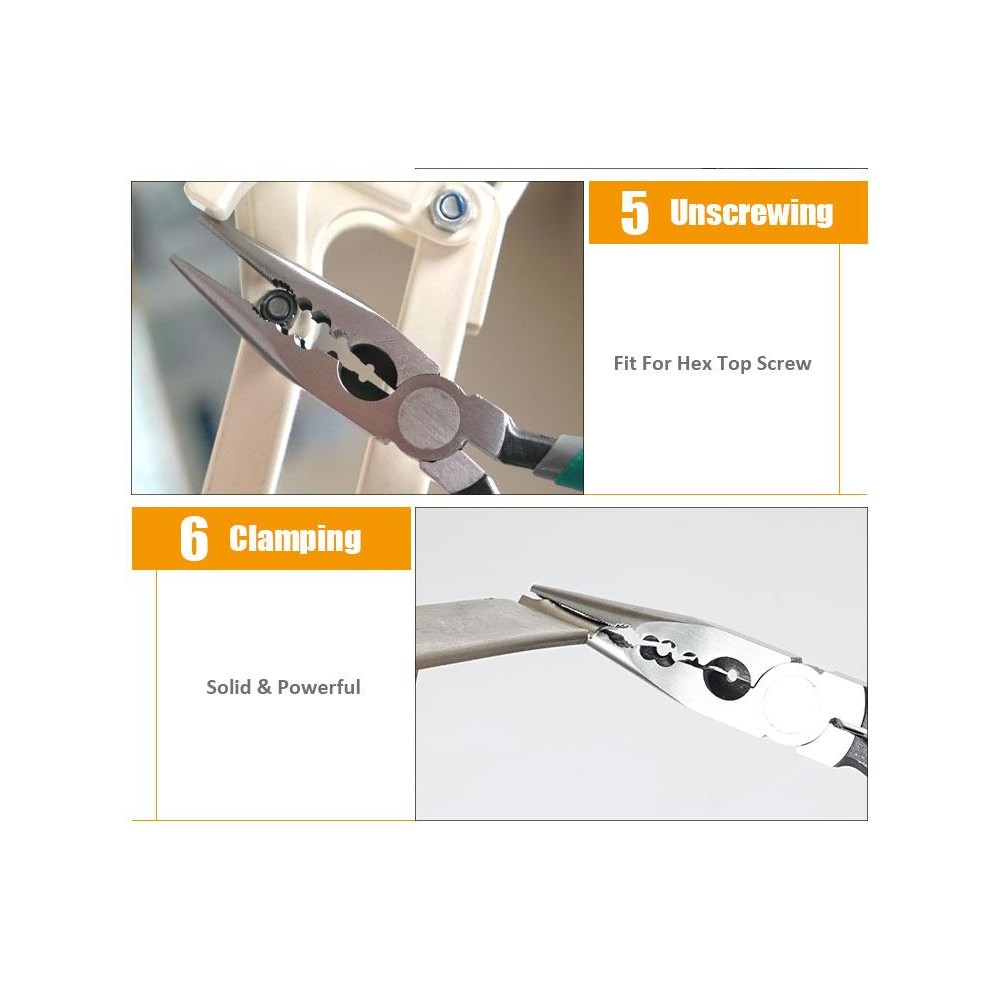 5 Unscrewing

Fit For Hex Top Screw

6 Clamping

Solid & Powerful