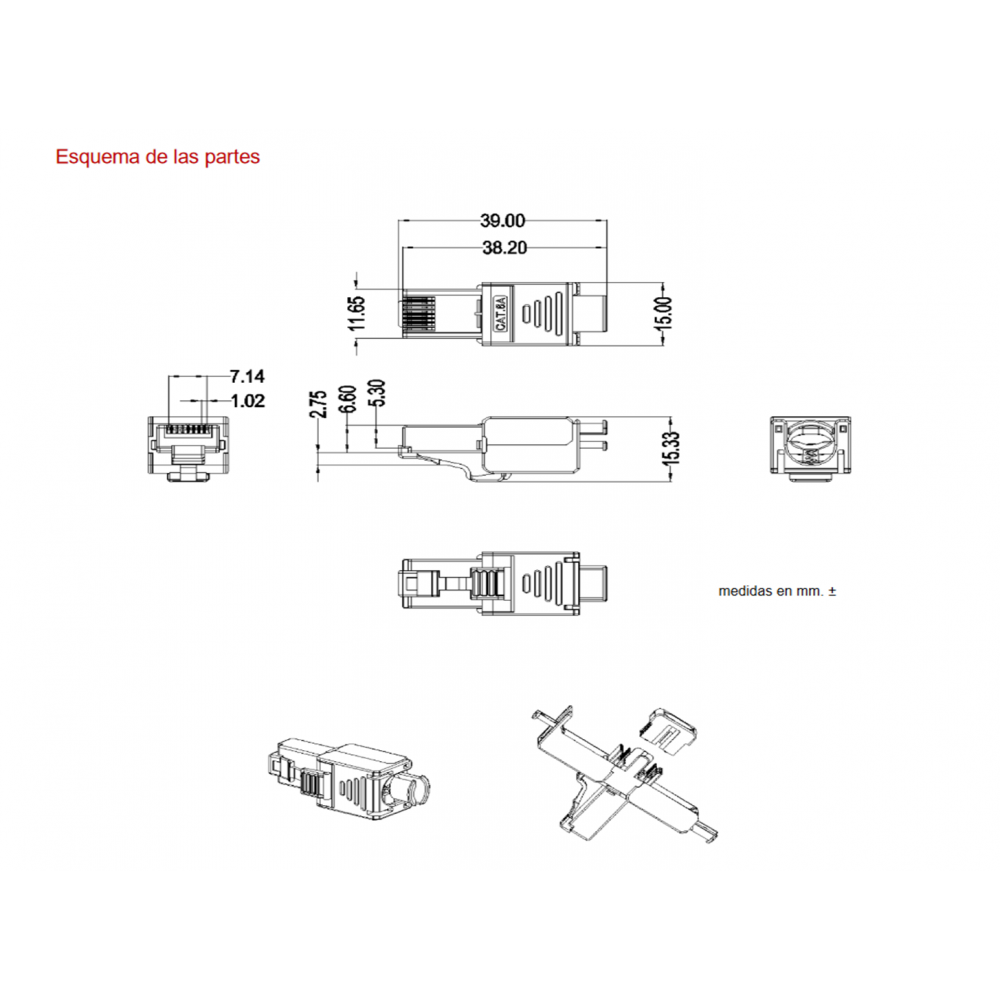 Esquema de las partes

39.00
38.20
11.65
CAT.6A
15.00

7.14
1.02
2.75
6.60
5.30
15.33

medidas en mm. ±