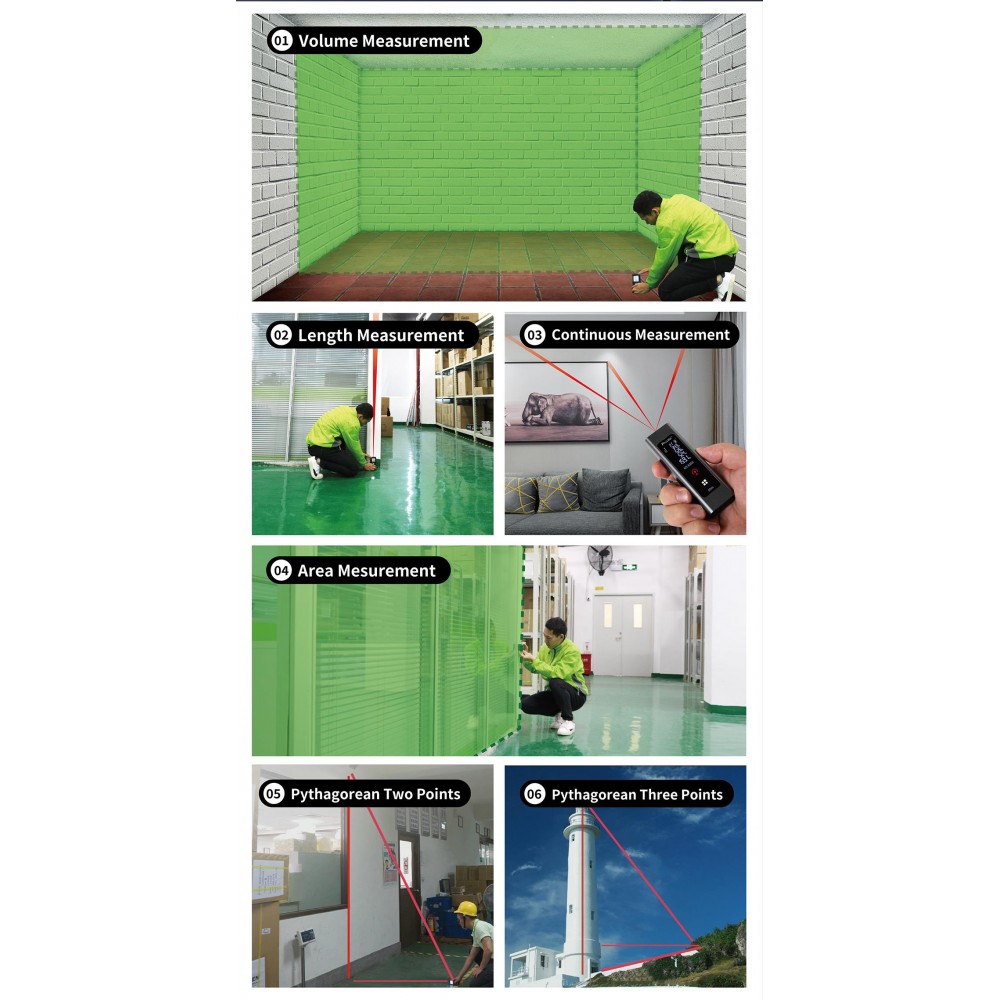 01 Volume Measurement

02 Length Measurement

03 Continuous Measurement

04 Area Mesurement

05 Pythagorean Two Points

06 Pythagorean Three Points