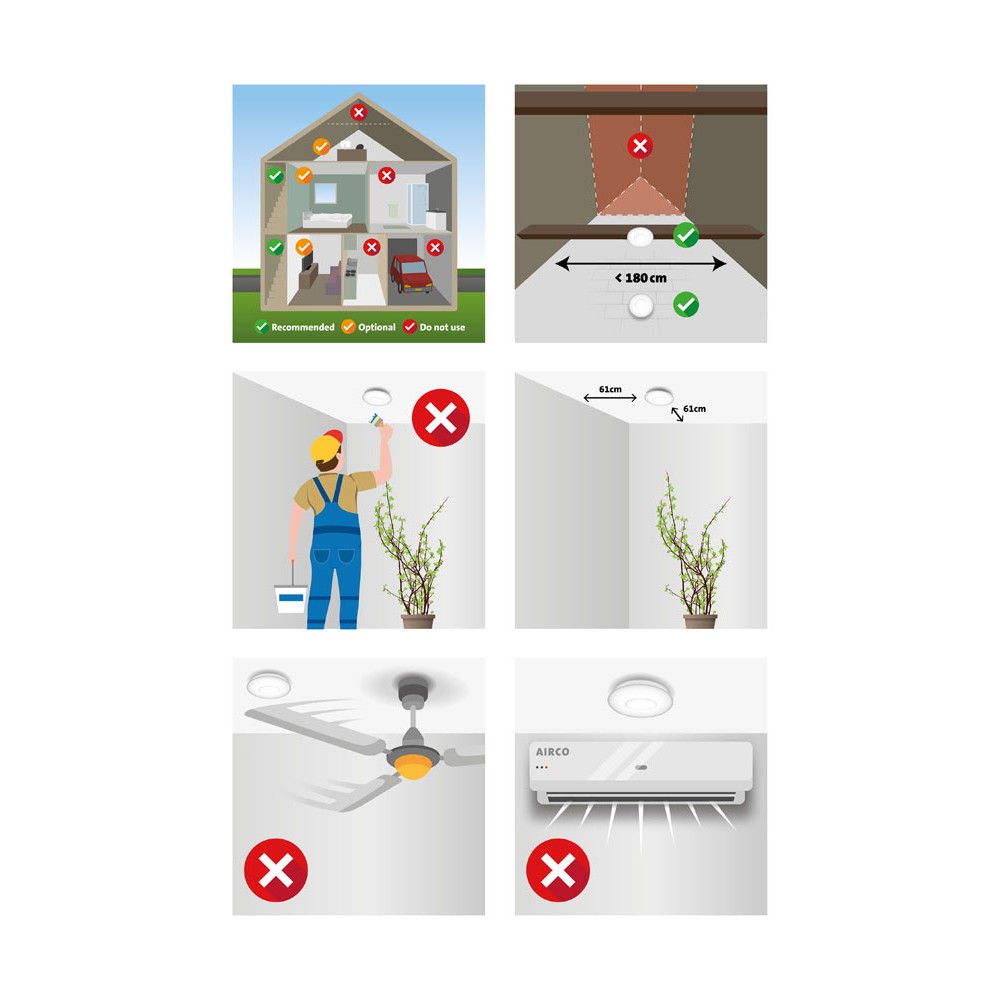 Recommended Optional Do not use

< 180 cm

61cm
61cm

AIRCO