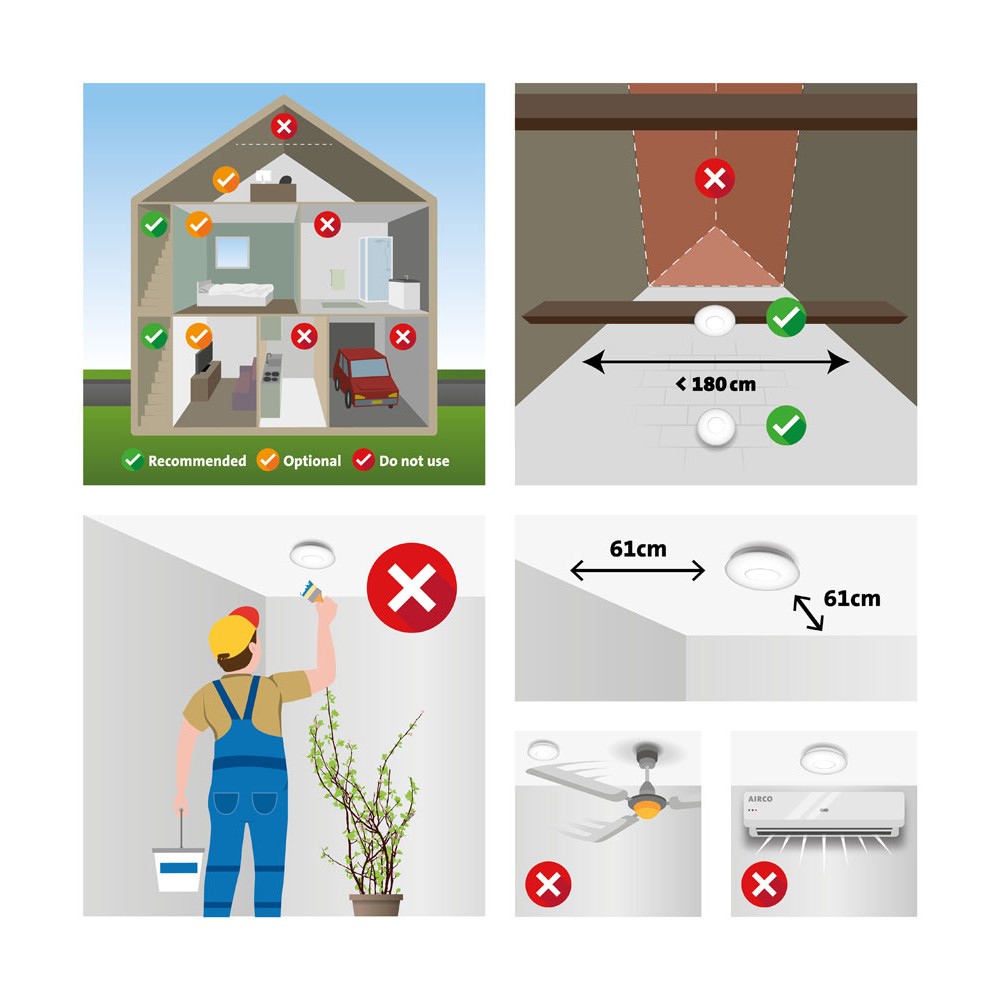 Recommended Optional Do not use

< 180 cm

61cm

61cm

AIRCO