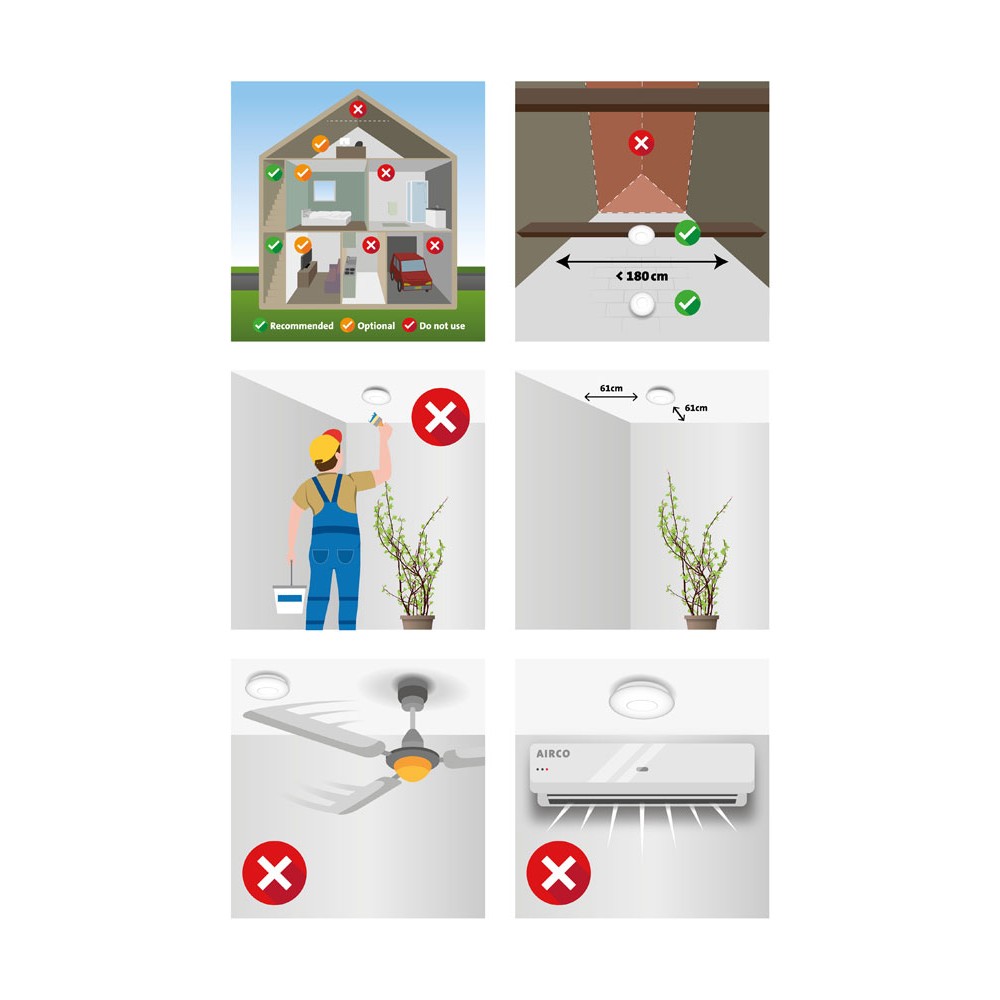 Recommended Optional Do not use

< 180 cm

61cm

61cm

AIRCO