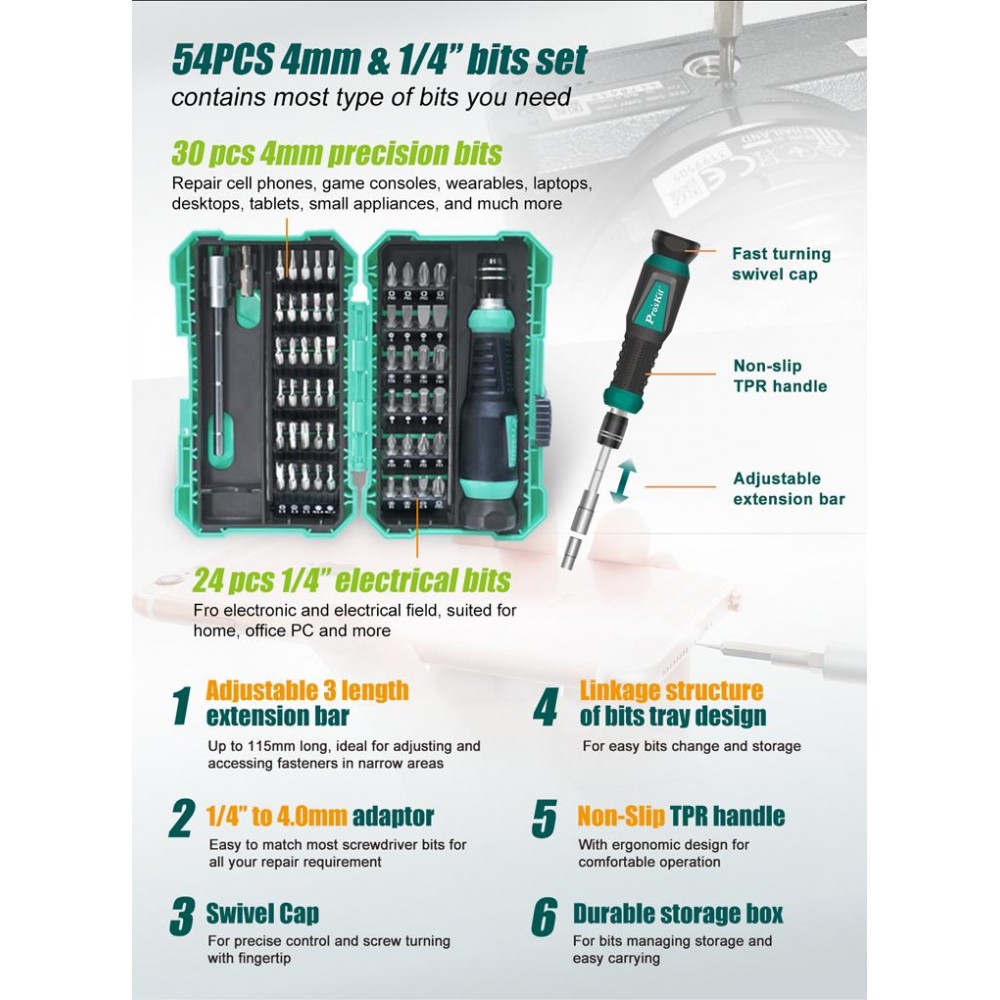 54PCS 4mm & 1/4" bits set
contains most type of bits you need

30 pcs 4mm precision bits
Repair cell phones, game consoles, wearables, laptops, desktops, tablets, small appliances, and much more

Fast turning swivel cap

Pro'sKit

Non-slip TPR handle

Adjustable extension bar

24 pcs 1/4" electrical bits
Fro electronic and electrical field, suited for home, office PC and more

1 Adjustable 3 length extension bar
Up to 115mm long, ideal for adjusting and accessing fasteners in narrow areas

2 1/4" to 4.0mm adaptor
Easy to match most screwdriver bits for all your repair requirement

3 Swivel Cap
For precise control and screw turning with fingertip

4 Linkage structure of bits tray design
For easy bits change and storage

5 Non-Slip TPR handle
With ergonomic design for comfortable operation

6 Durable storage box
For bits managing storage and easy carrying